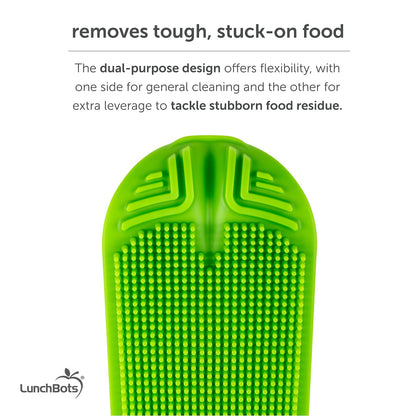 removes tough, stuck-on food

The dual-purpose design offers flexibility, with one side for general cleaning and the other for extra leverage to tackle stubborn food residue.

LunchBots®